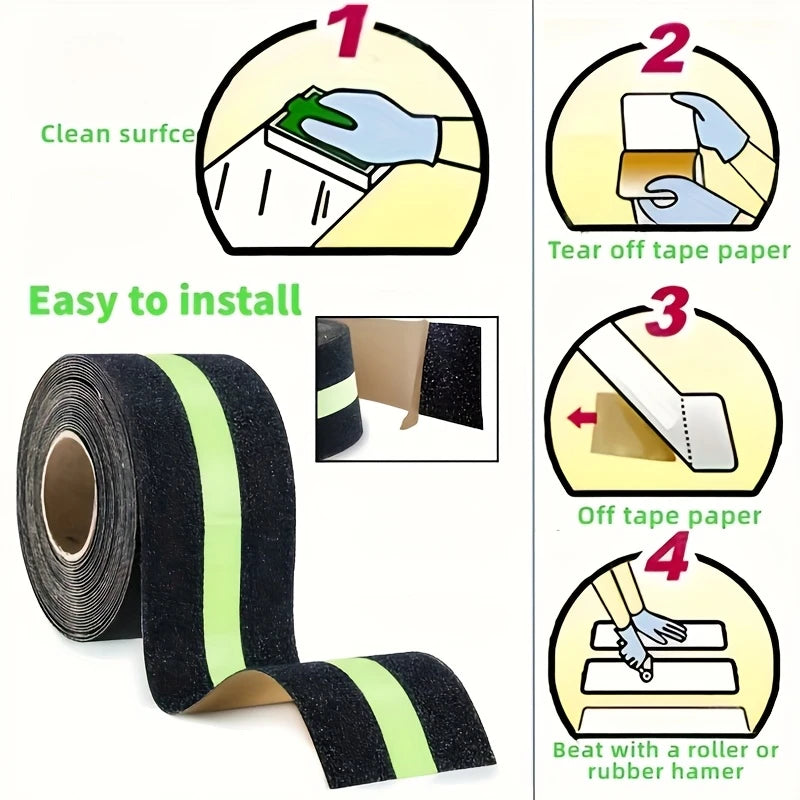 1

Clean surfce

Easy to install

2

Tear off tape paper

3

Off tape paper

4

Beat with a roller or rubber hamer